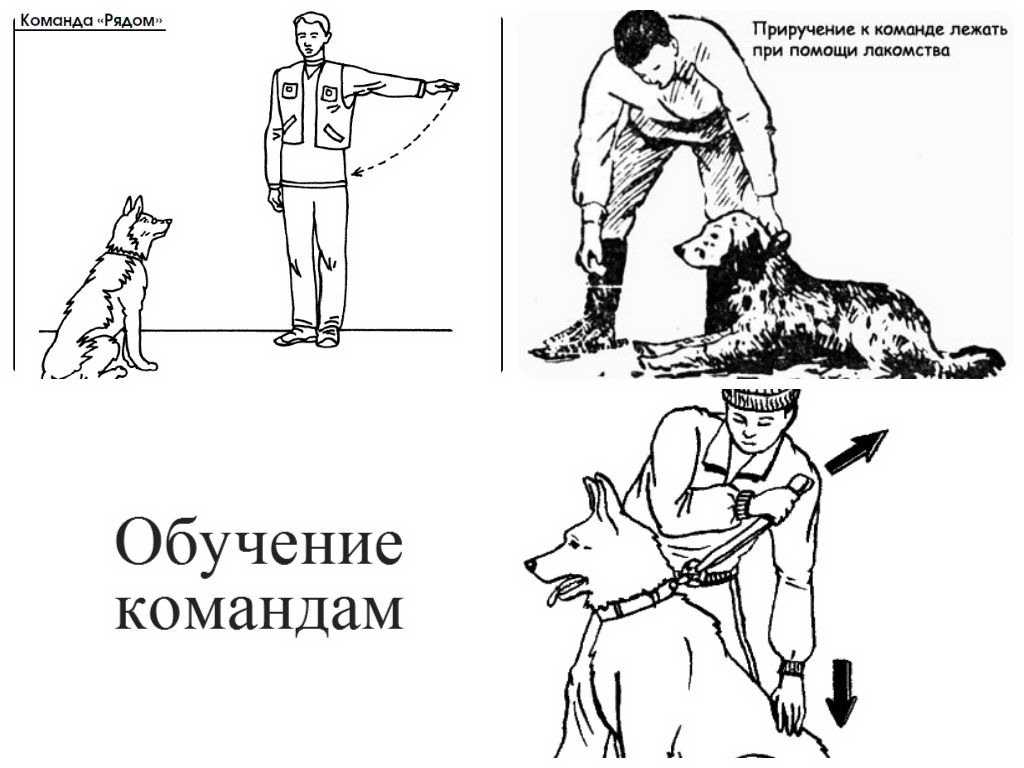 Команда «Рядом»

Приручение к команде лежать при помощи лакомства

Обучение командам